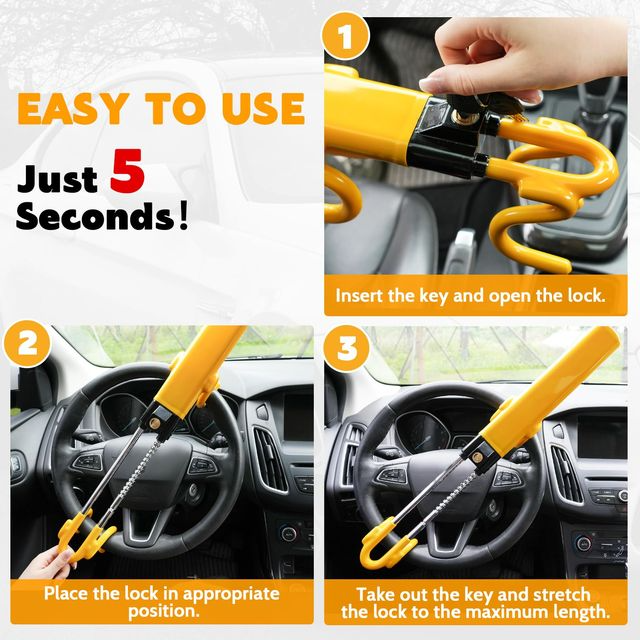 EASY TO USE
Just 5 Seconds!

1
Insert the key and open the lock.

2
Place the lock in appropriate position.

3
Take out the key and stretch the lock to the maximum length.